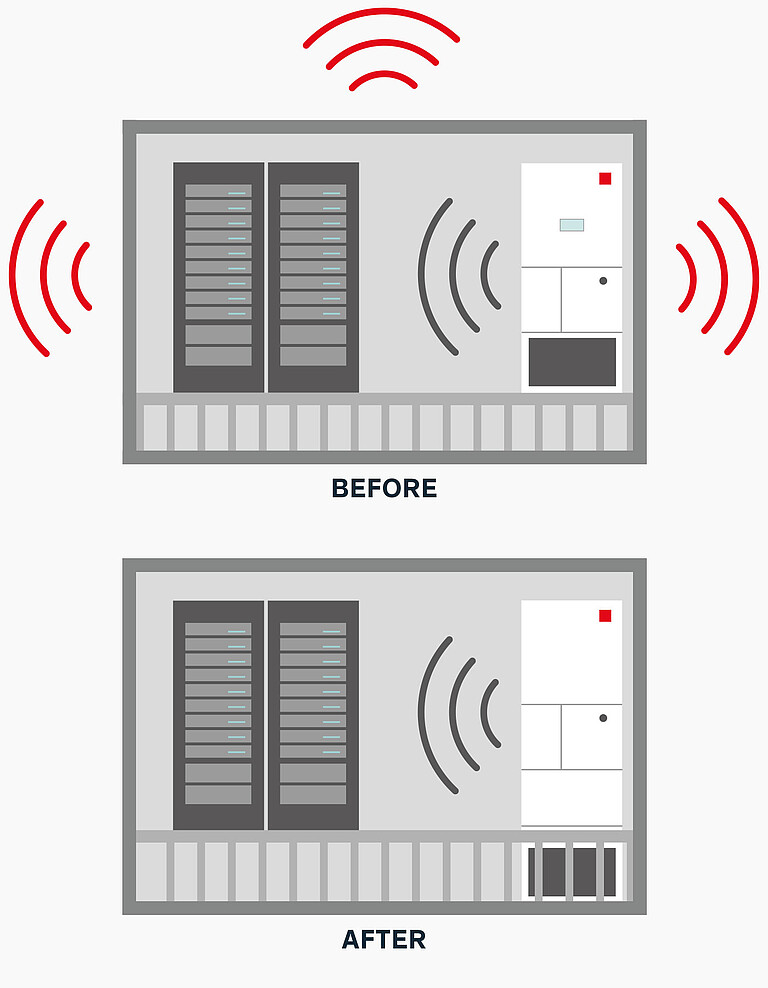 BEFORE

AFTER